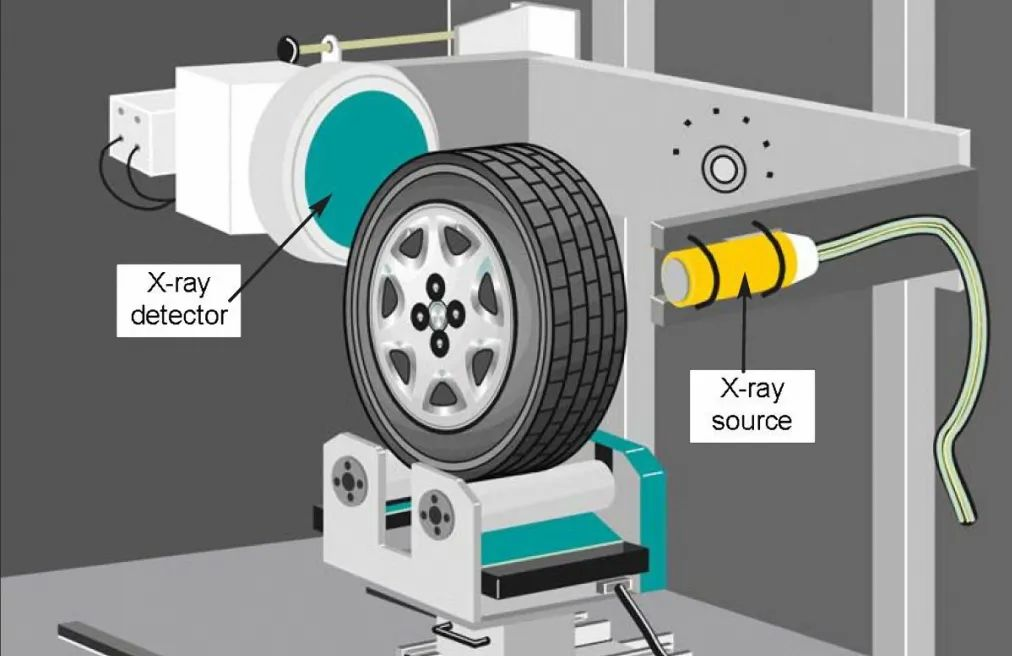 X-ray detector

X-ray source